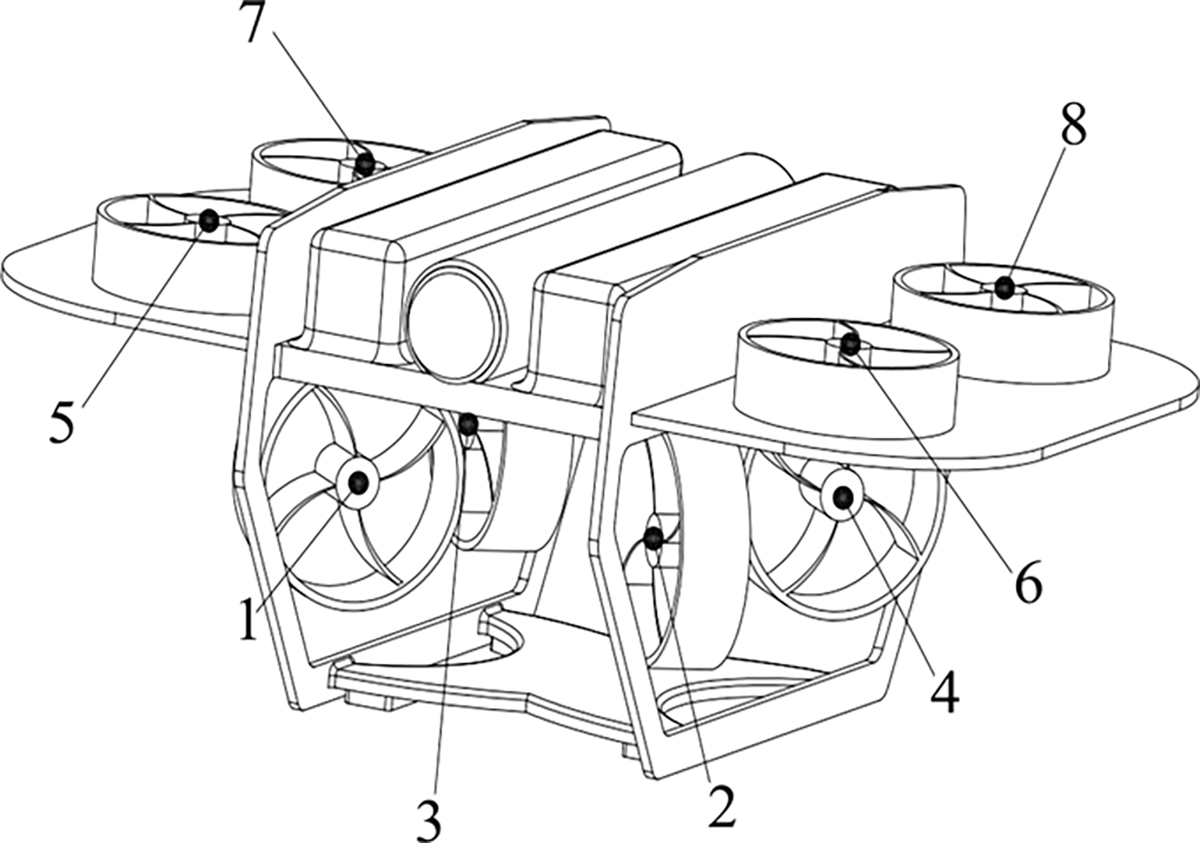 7
8
5
6
1
4
3
2