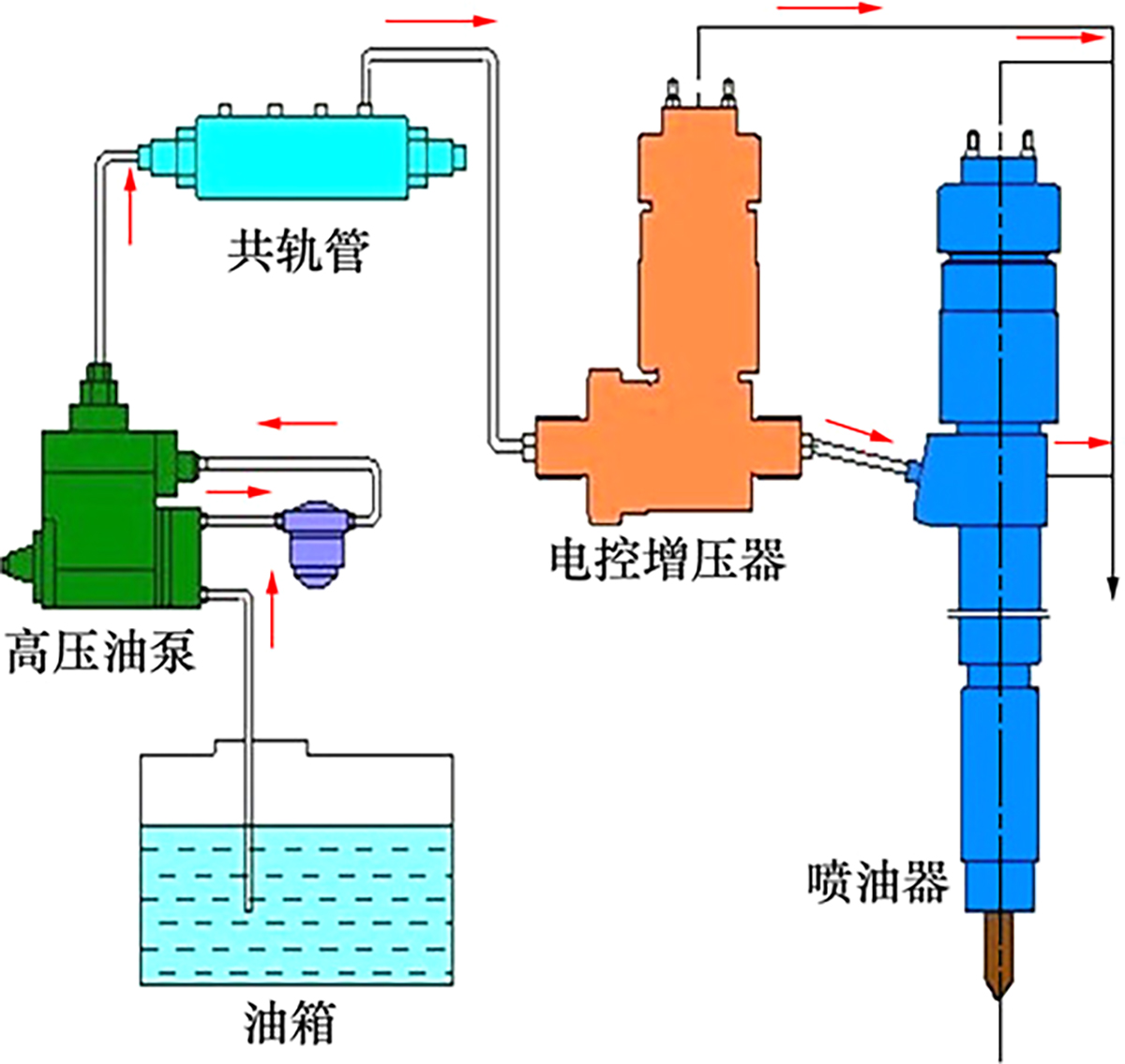 共轨管

电控增压器

高压油泵

喷油器

油箱